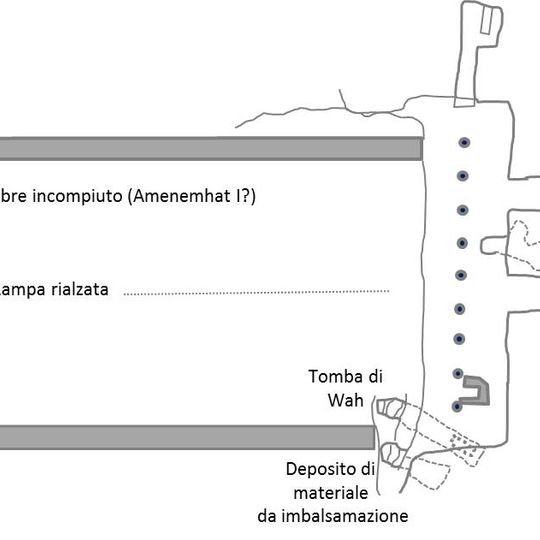 bre incompiuto (Amenemhat I?)

ampa rialzata

Tomba di Wah

Deposito di materiale da imbalsamazione